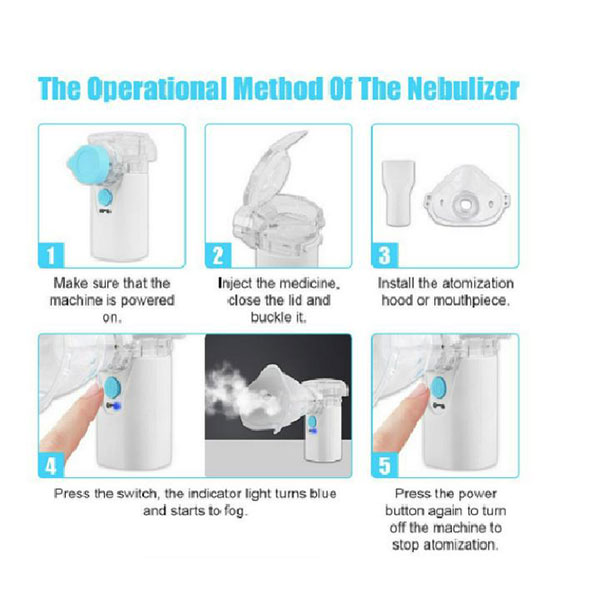 The Operational Method Of The Nebulizer

1

Make sure that the machine is powered on.

2

Inject the medicine, close the lid and buckle it.

3

Install the atomization hood or mouthpiece.

4

Press the switch, the indicator light turns blue and starts to fog.

5

Press the power button again to turn off the machine to stop atomization.