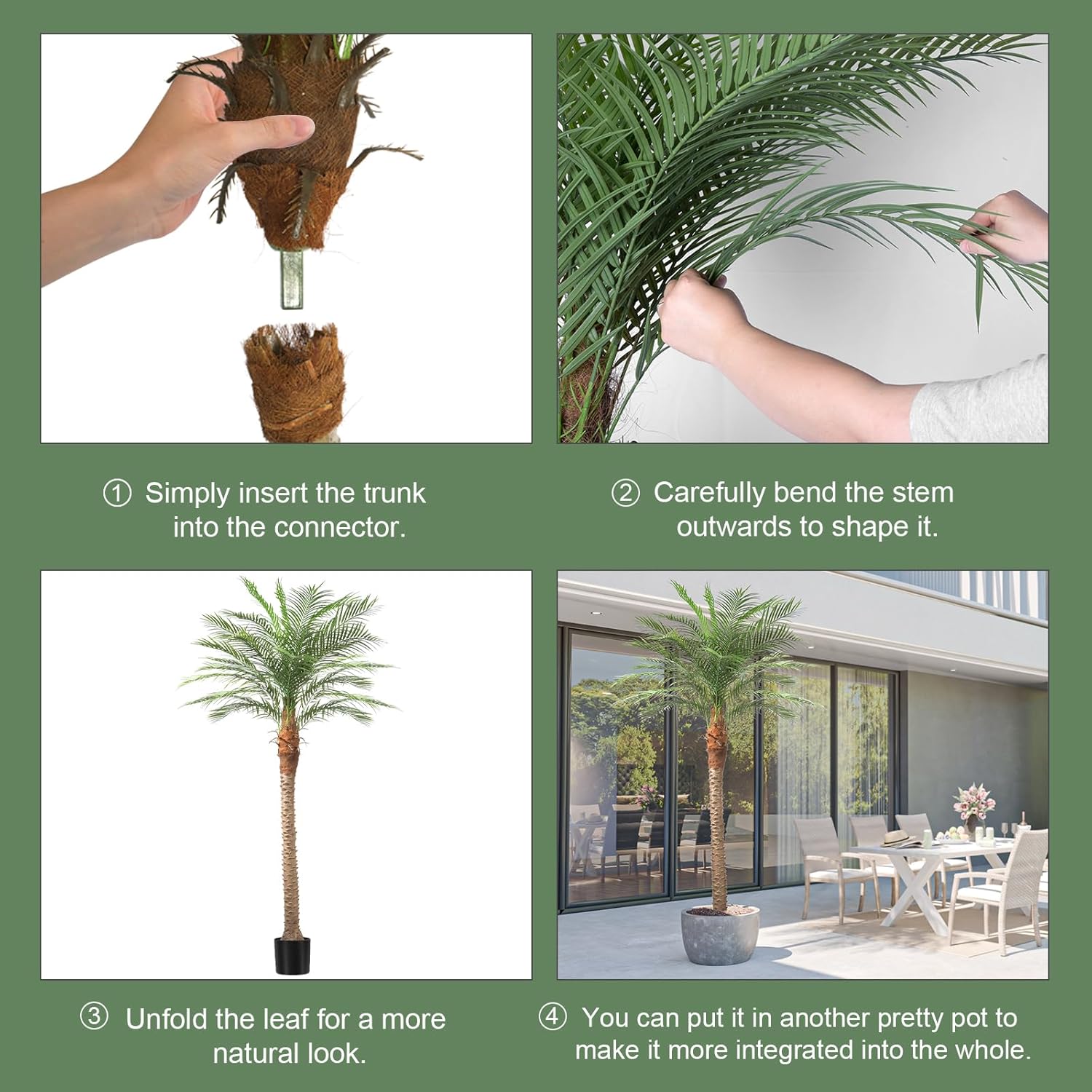 ① Simply insert the trunk into the connector.

② Carefully bend the stem outwards to shape it.

③ Unfold the leaf for a more natural look.

④ You can put it in another pretty pot to make it more integrated into the whole.