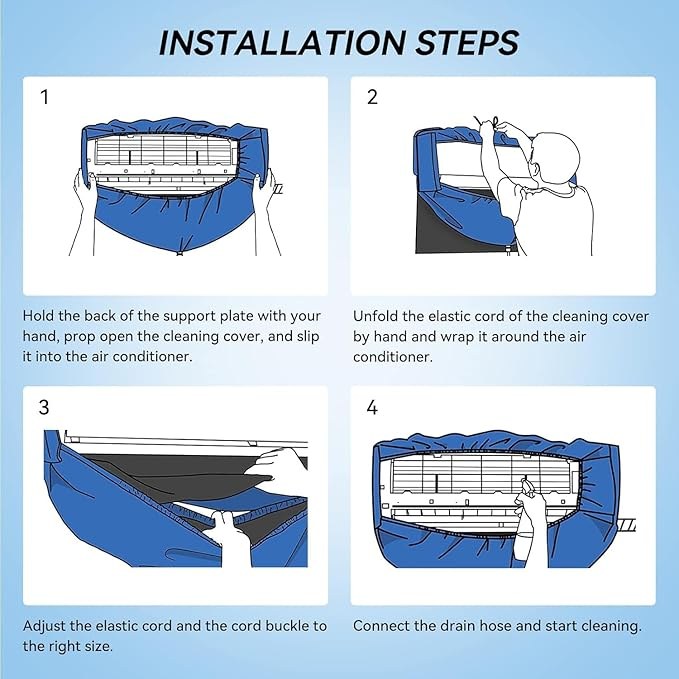 INSTALLATION STEPS

1

Hold the back of the support plate with your hand, prop open the cleaning cover, and slip it into the air conditioner.

2

Unfold the elastic cord of the cleaning cover by hand and wrap it around the air conditioner.

3

Adjust the elastic cord and the cord buckle to the right size.

4

Connect the drain hose and start cleaning.