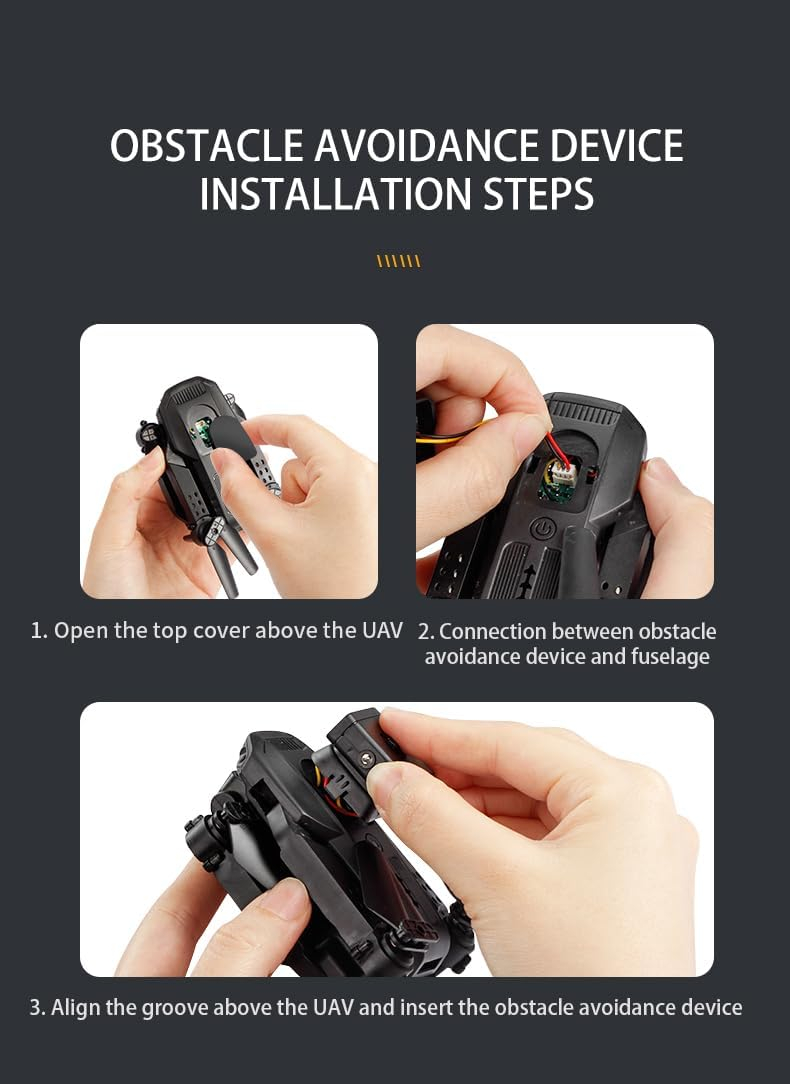 OBSTACLE AVOIDANCE DEVICE INSTALLATION STEPS

1. Open the top cover above the UAV

2. Connection between obstacle avoidance device and fuselage

3. Align the groove above the UAV and insert the obstacle avoidance device