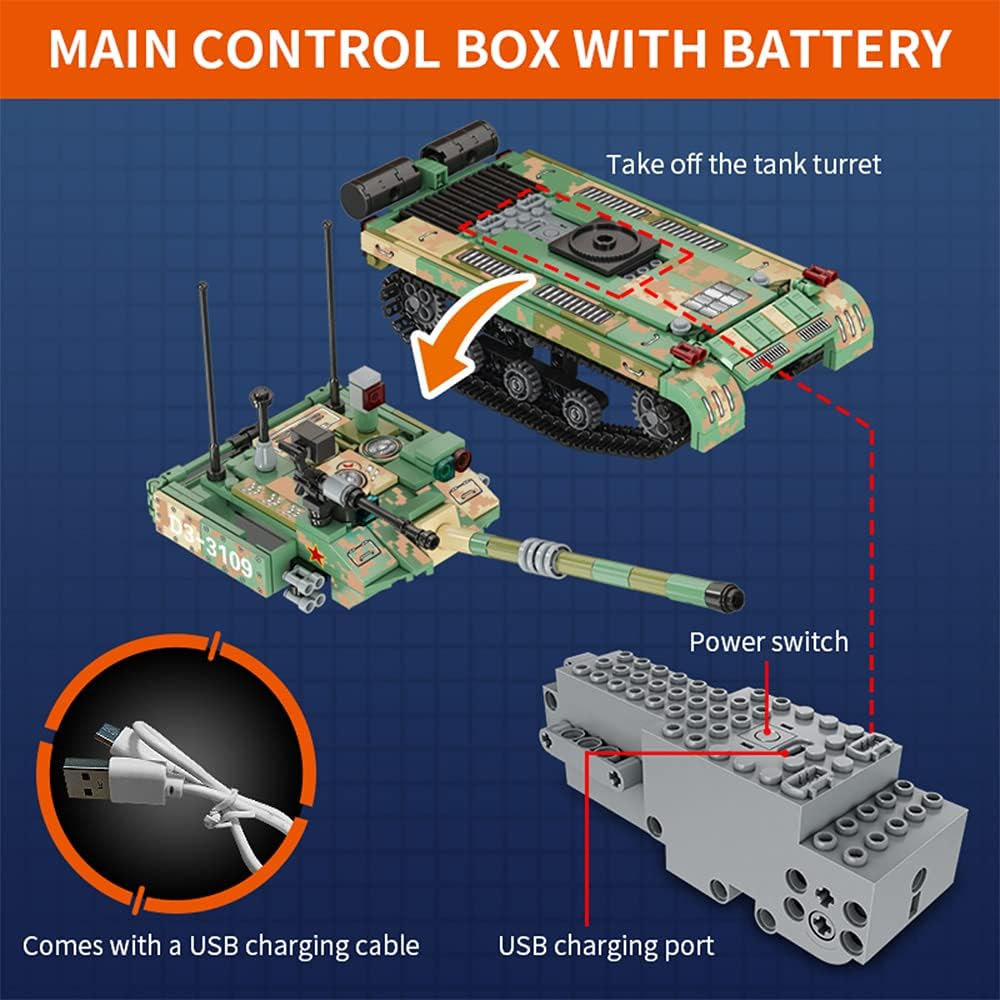 MAIN CONTROL BOX WITH BATTERY

Take off the tank turret

D3-3109

Power switch

Comes with a USB charging cable

USB charging port