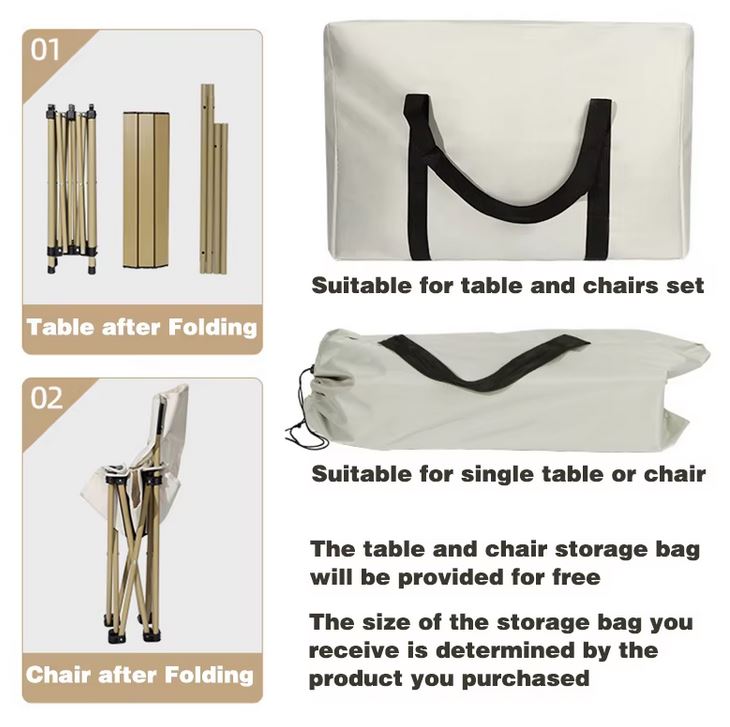 01

Table after Folding

02

Chair after Folding

Suitable for table and chairs set

Suitable for single table or chair

The table and chair storage bag will be provided for free

The size of the storage bag you receive is determined by the product you purchased