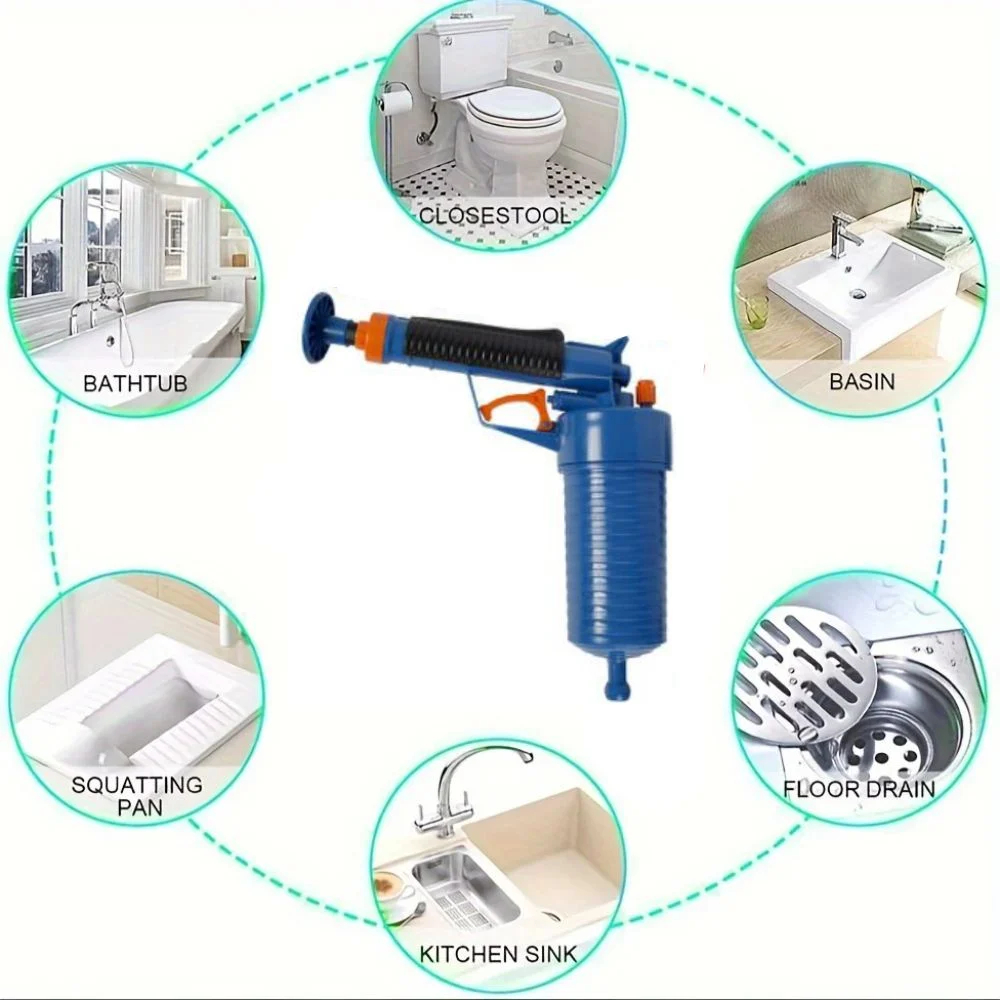 CLOSESTOOL

BATHTUB

BASIN

SQUATTING PAN

FLOOR DRAIN

KITCHEN SINK