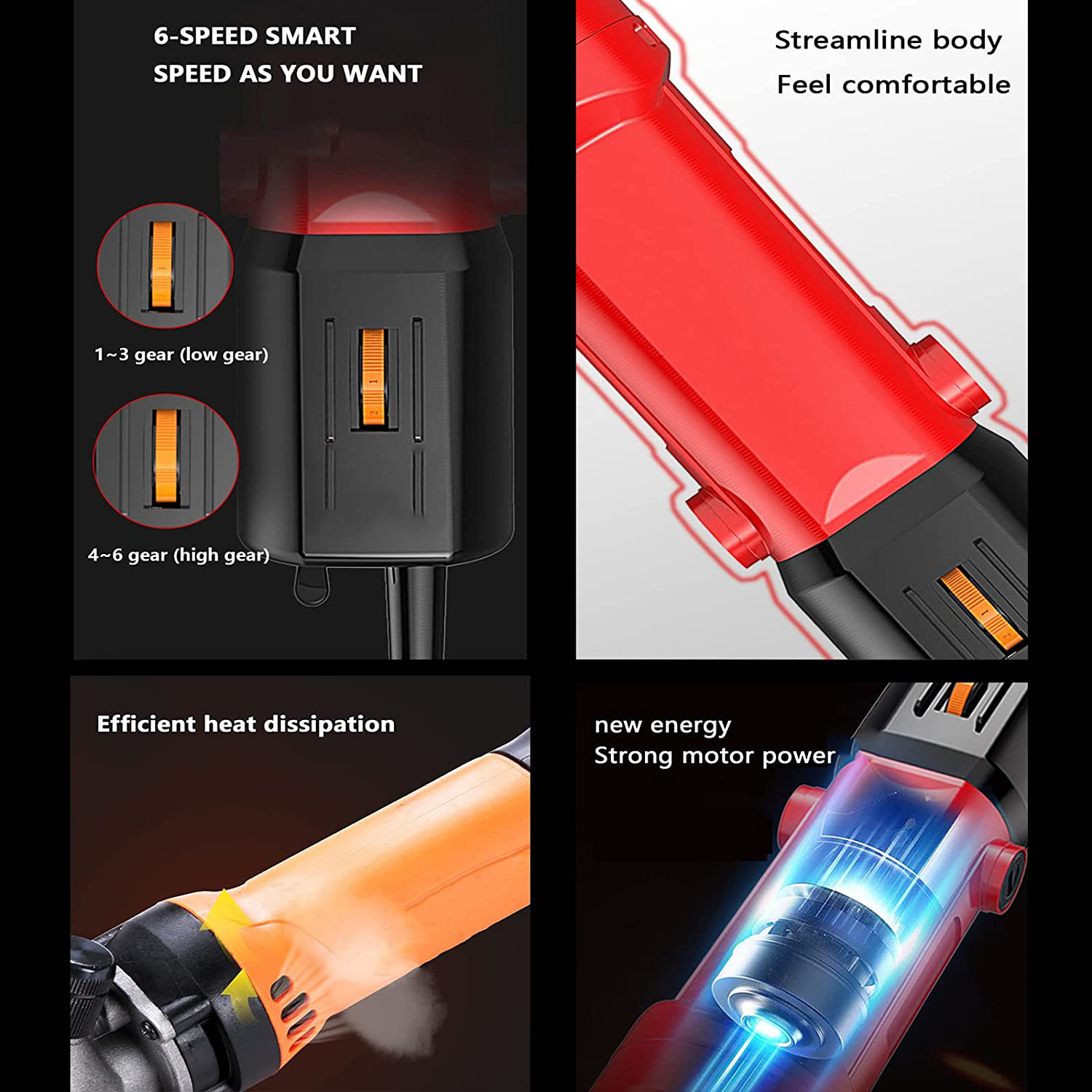 6-SPEED SMART
SPEED AS YOU WANT

1~3 gear (low gear)

4~6 gear (high gear)

Streamline body
Feel comfortable

Efficient heat dissipation

new energy
Strong motor power