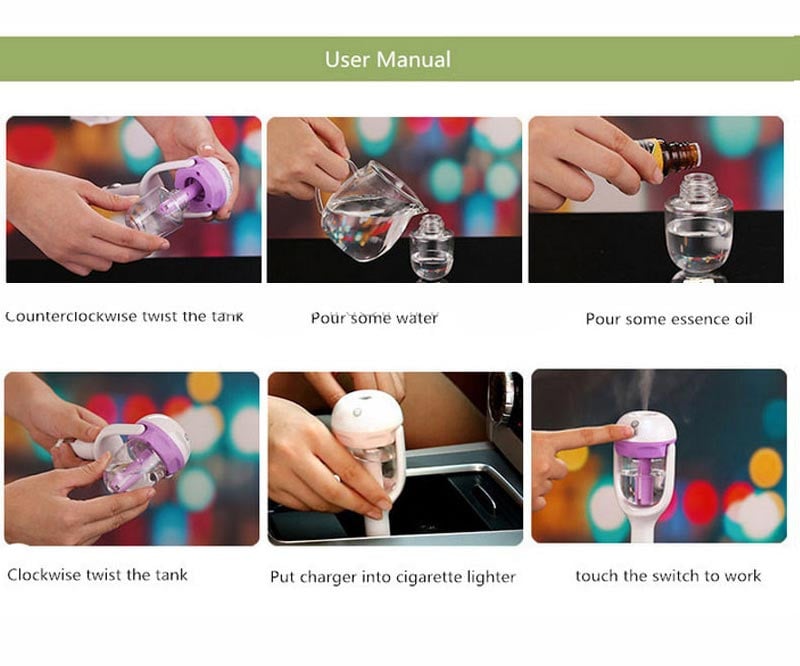 User Manual

Counterclockwise twist the tank

Pour some water

Pour some essence oil

Clockwise twist the tank

Put charger into cigarette lighter

touch the switch to work