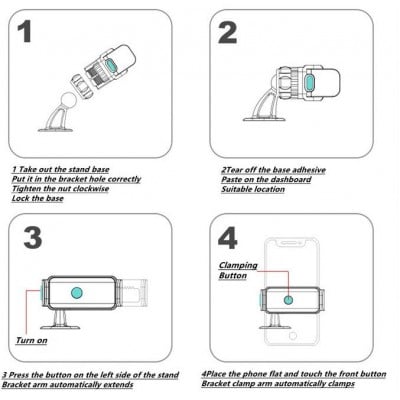 1

1 Take out the stand base
Put it in the bracket hole correctly
Tighten the nut clockwise
Lock the base

2

2Tear off the base adhesive
Paste on the dashboard
Suitable location

3

Turn on

3 Press the button on the left side of the stand
Bracket arm automatically extends

4

Clamping Button

4Place the phone flat and touch the front button
Bracket clamp arm automatically clamps