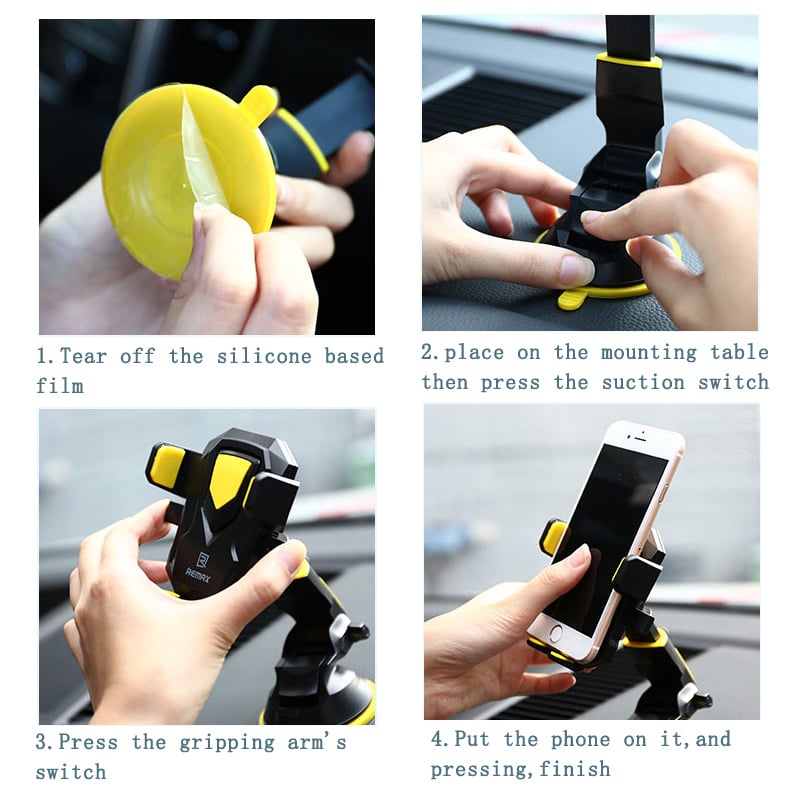 1. Tear off the silicone based film

2. place on the mounting table then press the suction switch

REMAX

3. Press the gripping arm's switch

4. Put the phone on it, and pressing, finish