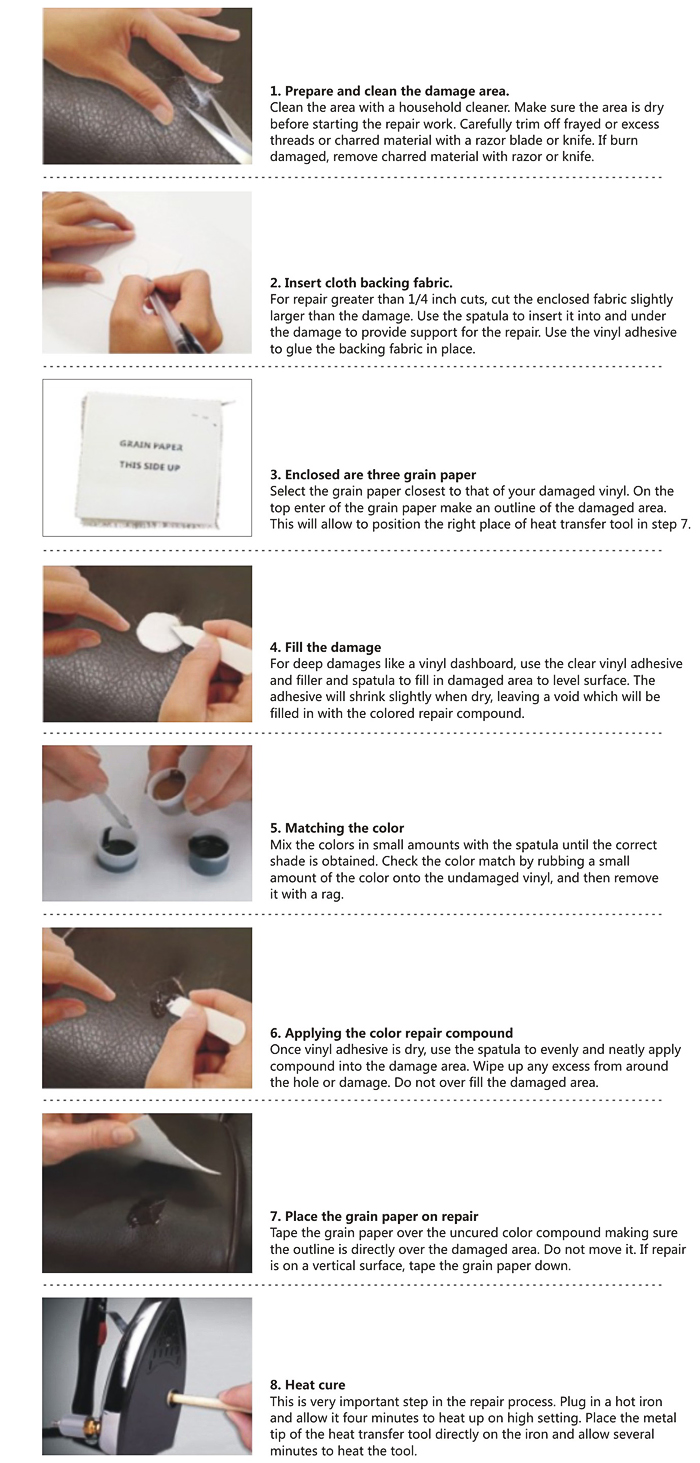 **1. Prepare and clean the damage area.**
Clean the area with a household cleaner. Make sure the area is dry before starting the repair work. Carefully trim off frayed or excess threads or charred material with a razor blade or knife. If burn damaged, remove charred material with razor or knife.

**2. Insert cloth backing fabric.**
For repair greater than 1/4 inch cuts, cut the enclosed fabric slightly larger than the damage. Use the spatula to insert it into and under the damage to provide support for the repair. Use the vinyl adhesive to glue the backing fabric in place.

GRAIN PAPER
THIS SIDE UP

**3. Enclosed are three grain paper**
Select the grain paper closest to that of your damaged vinyl. On the top enter of the grain paper make an outline of the damaged area. This will allow to position the right place of heat transfer tool in step 7.

**4. Fill the damage**
For deep damages like a vinyl dashboard, use the clear vinyl adhesive and filler and spatula to fill in damaged area to level surface. The adhesive will shrink slightly when dry, leaving a void which will be filled in with the colored repair compound.

**5. Matching the color**
Mix the colors in small amounts with the spatula until the correct shade is obtained. Check the color match by rubbing a small amount of the color onto the undamaged vinyl, and then remove it with a rag.

**6. Applying the color repair compound**
Once vinyl adhesive is dry, use the spatula to evenly and neatly apply compound into the damage area. Wipe up any excess from around the hole or damage. Do not over fill the damaged area.

**7. Place the grain paper on repair**
Tape the grain paper over the uncured color compound making sure the outline is directly over the damaged area. Do not move it. If repair is on a vertical surface, tape the grain paper down.

**8. Heat cure**
This is very important step in the repair process. Plug in a hot iron and allow it four minutes to heat up on high setting. Place the metal tip of the heat transfer tool directly on the iron and allow several minutes to heat the tool.