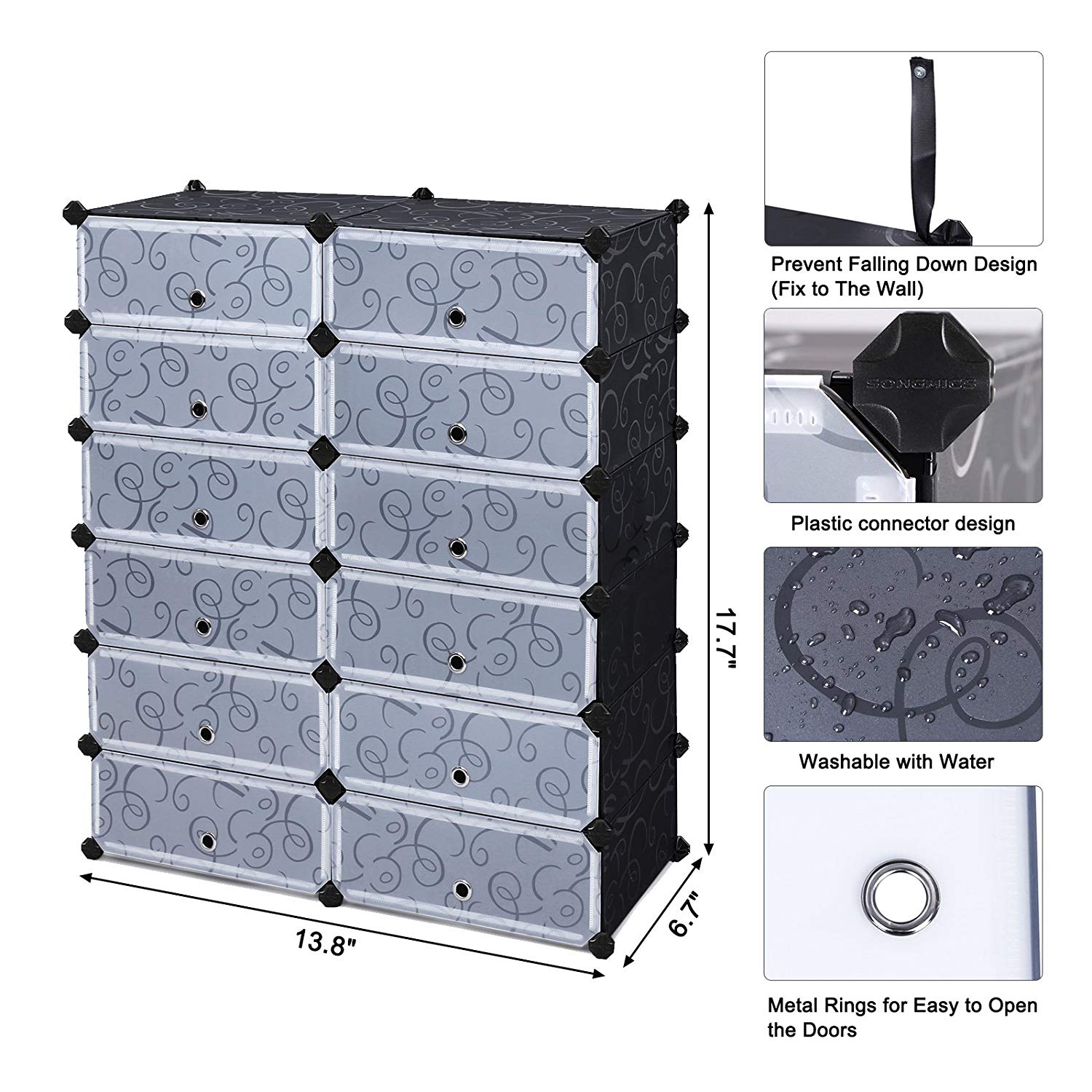 17.7"

13.8"

6.7"

Prevent Falling Down Design (Fix to The Wall)

SONGMICS

Plastic connector design

Washable with Water

Metal Rings for Easy to Open the Doors