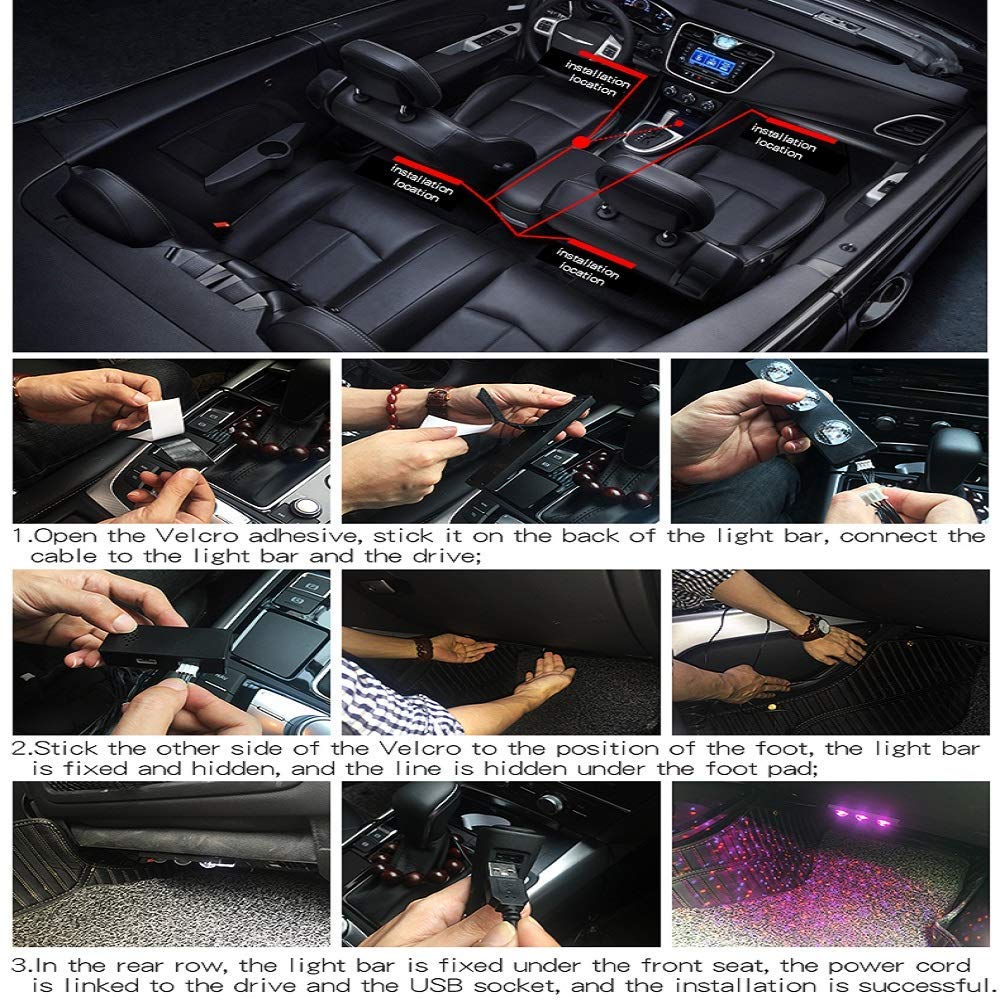 installation location

installation location

installation location

installation location

1.Open the Velcro adhesive, stick it on the back of the light bar, connect the cable to the light bar and the drive;

2.Stick the other side of the Velcro to the position of the foot, the light bar is fixed and hidden, and the line is hidden under the foot pad;

3.In the rear row, the light bar is fixed under the front seat, the power cord is linked to the drive and the USB socket, and the installation is successful.