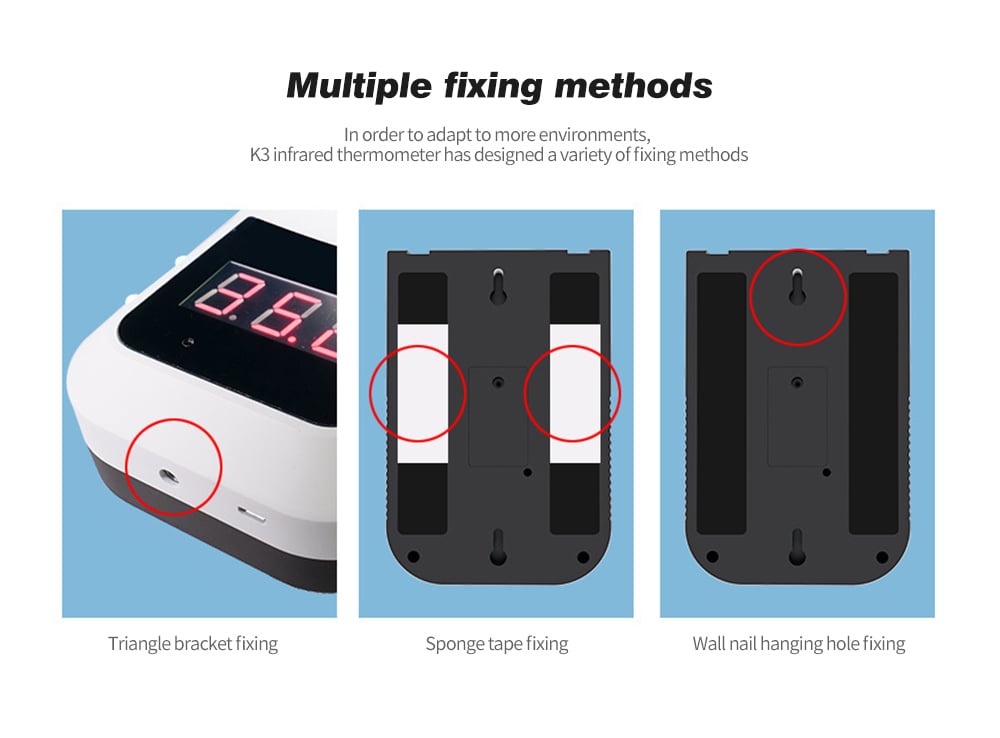 Multiple fixing methods

In order to adapt to more environments,
K3 infrared thermometer has designed a variety of fixing methods

Triangle bracket fixing

Sponge tape fixing

Wall nail hanging hole fixing