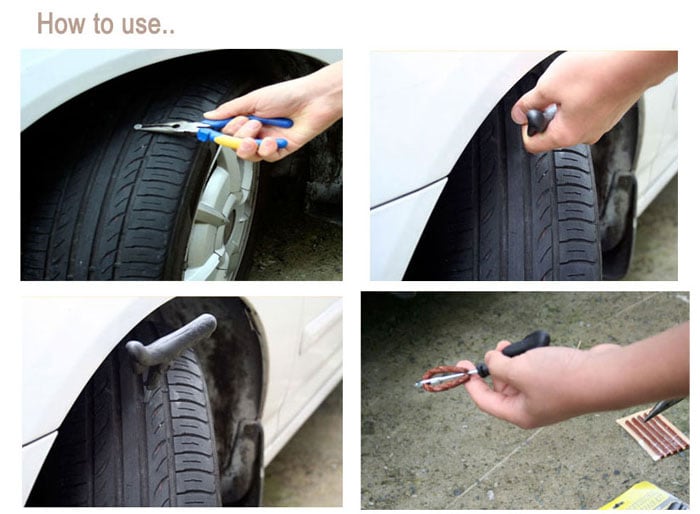 How to use..