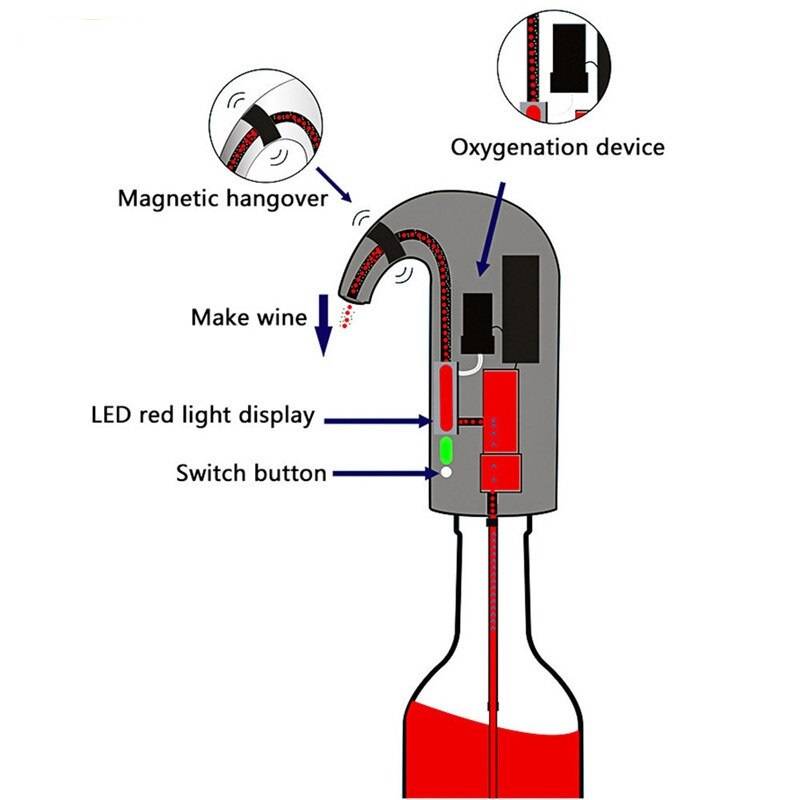 Oxygenation device

Magnetic hangover

Make wine

LED red light display

Switch button