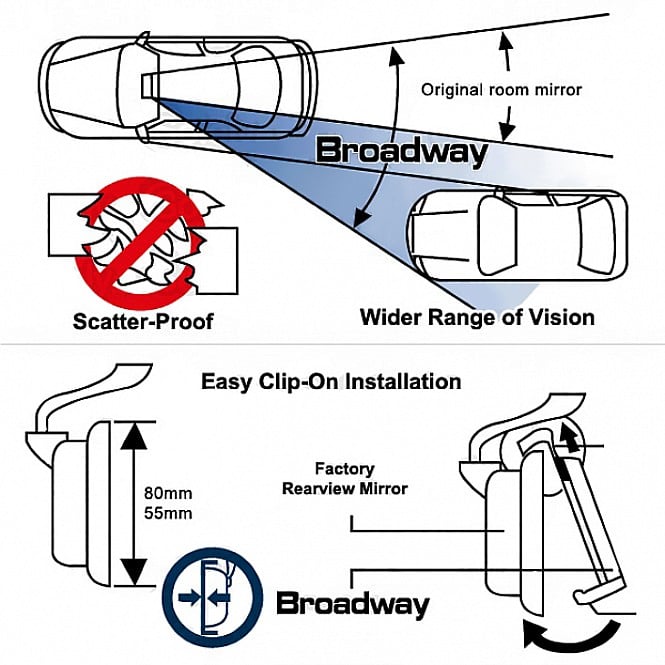 Original room mirror

Broadway

Scatter-Proof

Wider Range of Vision

Easy Clip-On Installation

80mm
55mm

Factory
Rearview Mirror

Broadway