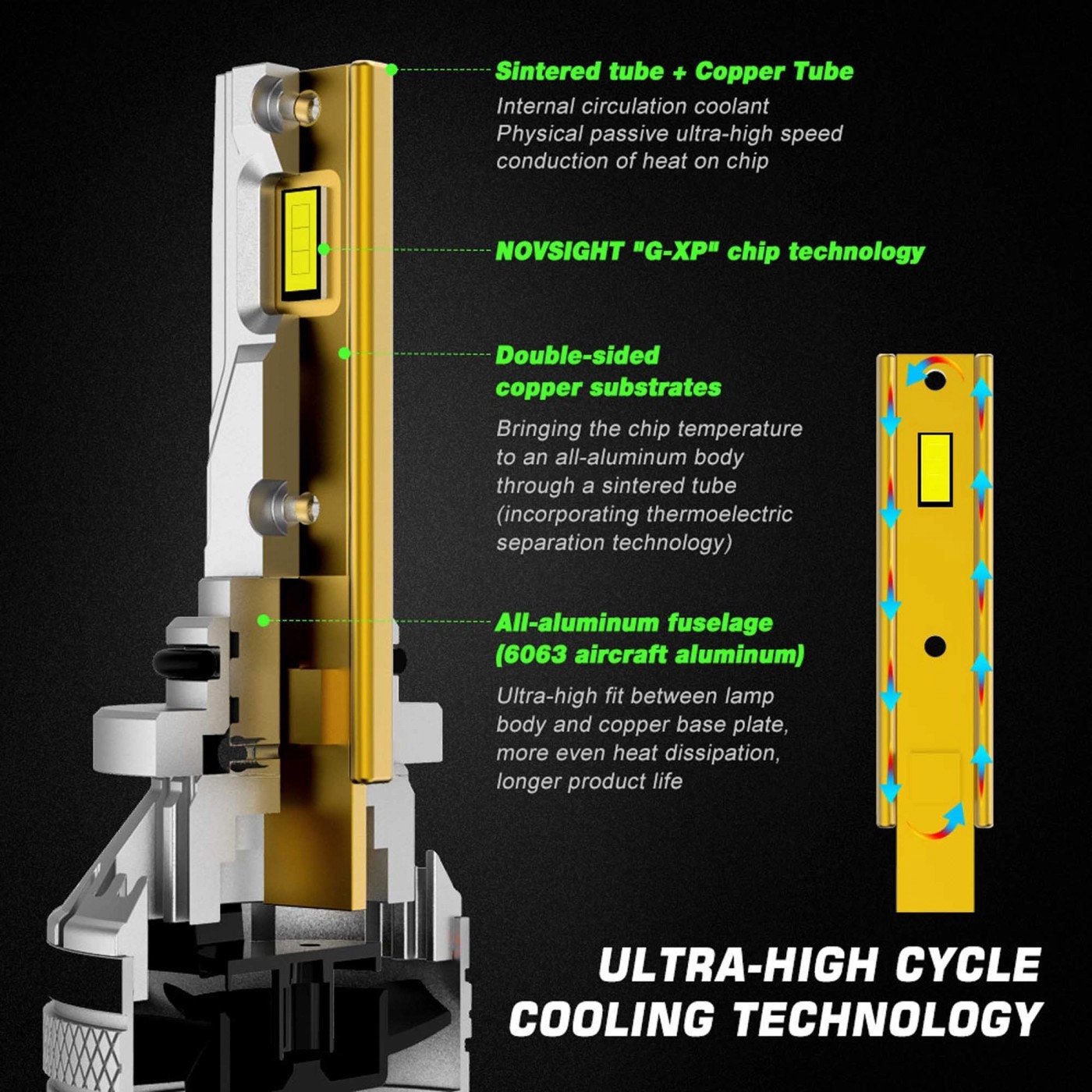 Sintered tube + Copper Tube

Internal circulation coolant
Physical passive ultra-high speed conduction of heat on chip

NOVSIGHT "G-XP" chip technology

Double-sided copper substrates

Bringing the chip temperature to an all-aluminum body through a sintered tube (incorporating thermoelectric separation technology)

All-aluminum fuselage (6063 aircraft aluminum)

Ultra-high fit between lamp body and copper base plate, more even heat dissipation, longer product life

ULTRA-HIGH CYCLE COOLING TECHNOLOGY