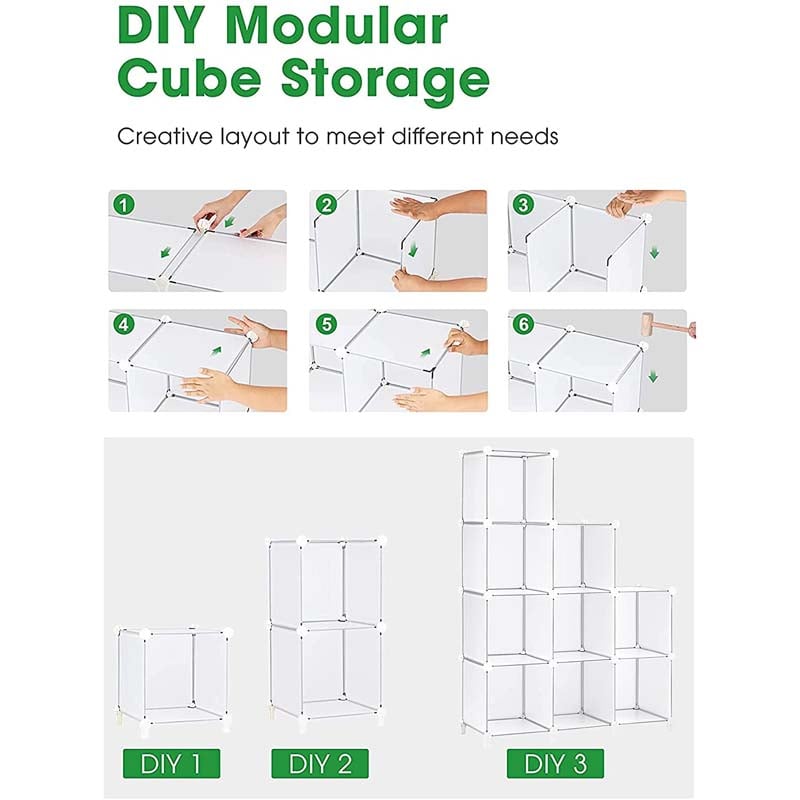 DIY Modular Cube Storage

Creative layout to meet different needs

1
2
3
4
5
6

DIY 1
DIY 2
DIY 3