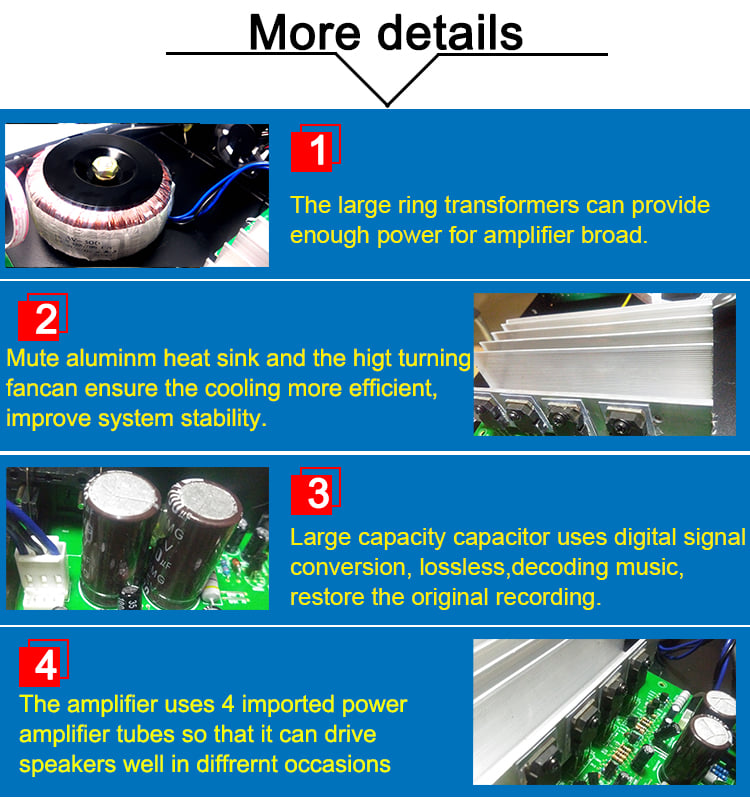 More details

1

The large ring transformers can provide enough power for amplifier broad.

2

Mute aluminm heat sink and the higt turning fancan ensure the cooling more efficient, improve system stability.

3

Large capacity capacitor uses digital signal conversion, lossless,decoding music, restore the original recording.

4

The amplifier uses 4 imported power amplifier tubes so that it can drive speakers well in diffrernt occasions