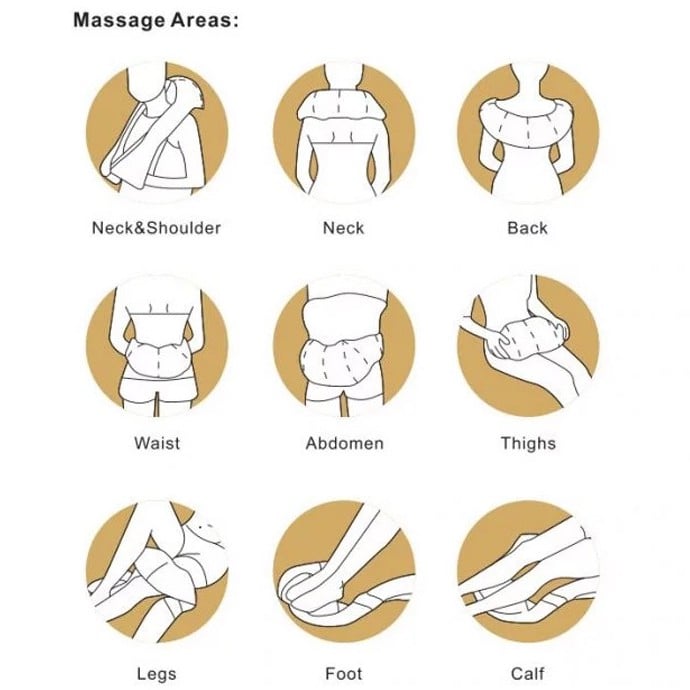 Massage Areas:

Neck&Shoulder

Neck

Back

Waist

Abdomen

Thighs

Legs

Foot

Calf