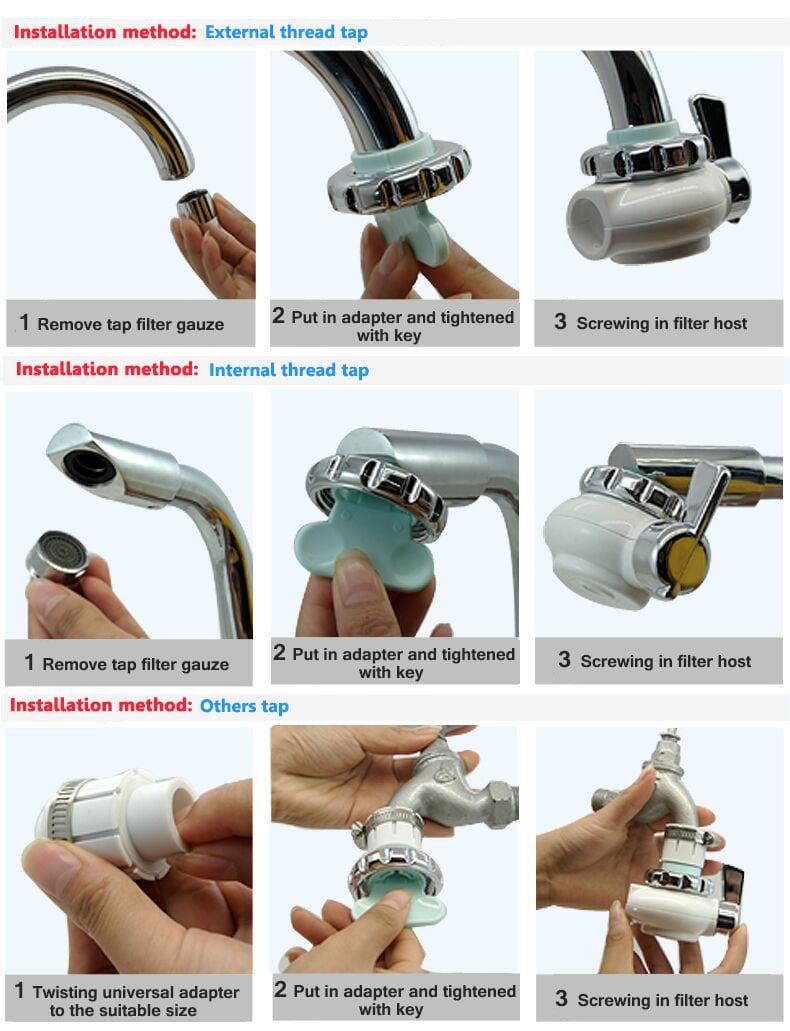 Installation method: External thread tap

1 Remove tap filter gauze

2 Put in adapter and tightened with key

3 Screwing in filter host

Installation method: Internal thread tap

1 Remove tap filter gauze

2 Put in adapter and tightened with key

3 Screwing in filter host

Installation method: Others tap

1 Twisting universal adapter to the suitable size

2 Put in adapter and tightened with key

3 Screwing in filter host