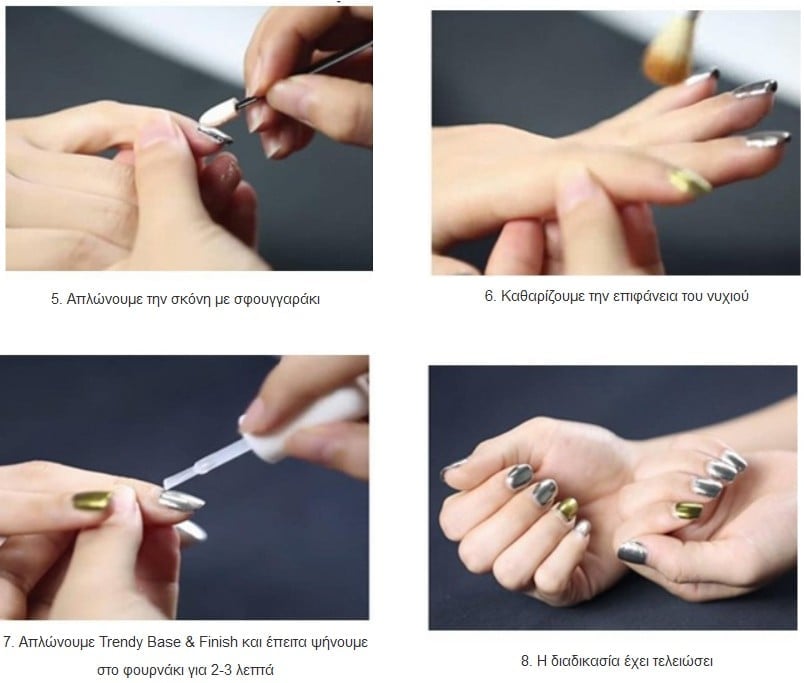 5. Απλώνουμε την σκόνη με σφουγγαράκι

6. Καθαρίζουμε την επιφάνεια του νυχιού

7. Απλώνουμε Trendy Base & Finish και έπειτα ψήνουμε στο φουρνάκι για 2-3 λεπτά

8. Η διαδικασία έχει τελειώσει