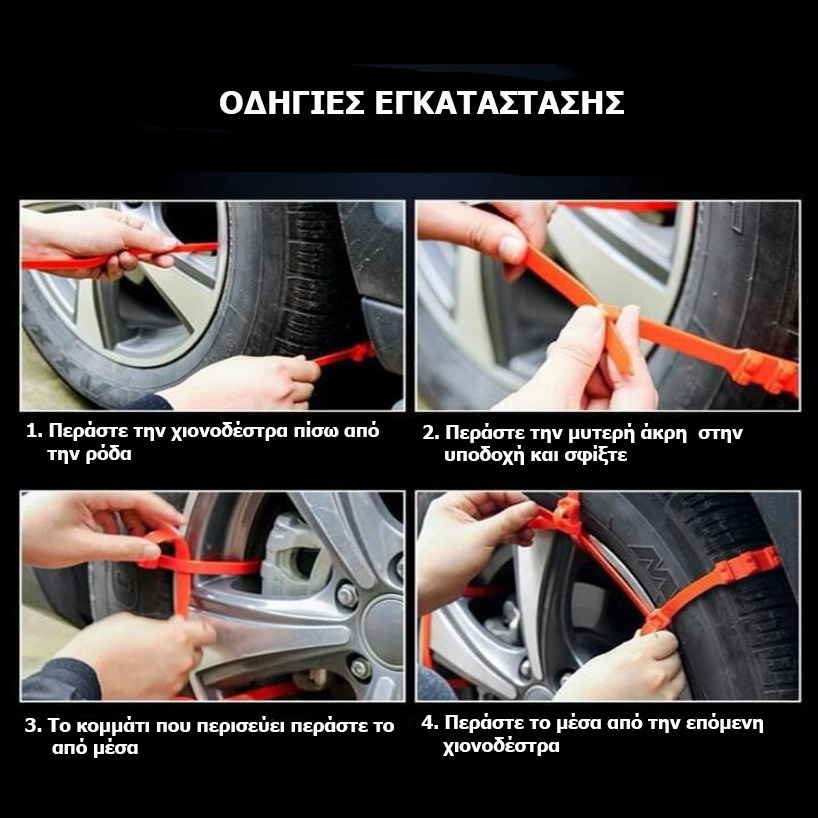 ΟΔΗΓΙΕΣ ΕΓΚΑΤΑΣΤΑΣΗΣ

1. Περάστε την χιονοδέστρα πίσω από την ρόδα

2. Περάστε την μυτερή άκρη στην υποδοχή και σφίξτε

3. Το κομμάτι που περισεύει περάστε το από μέσα

4. Περάστε το μέσα από την επόμενη χιονοδέστρα