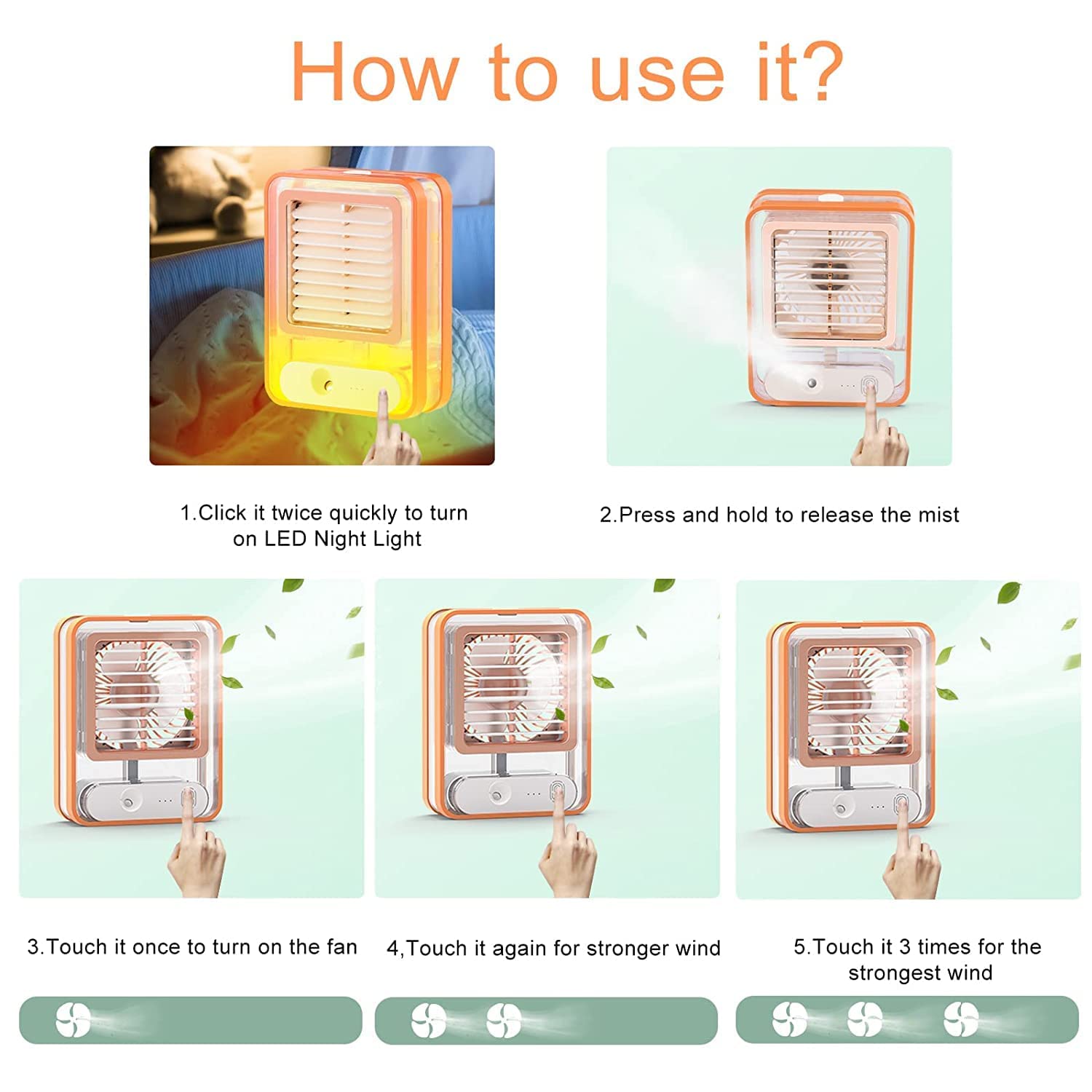 How to use it?

1.Click it twice quickly to turn on LED Night Light

2.Press and hold to release the mist

3.Touch it once to turn on the fan

4,Touch it again for stronger wind

5.Touch it 3 times for the strongest wind